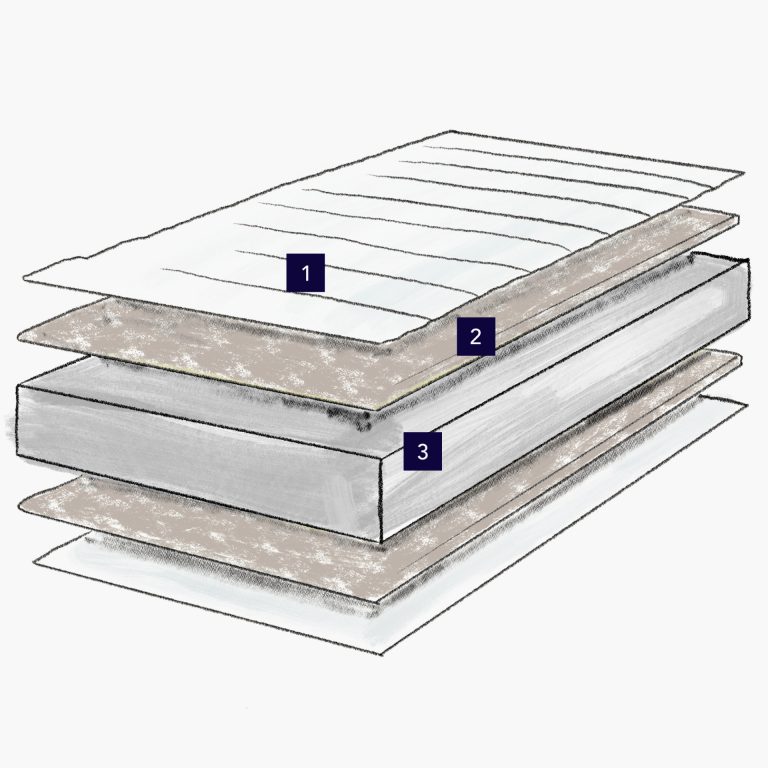 1
2
3