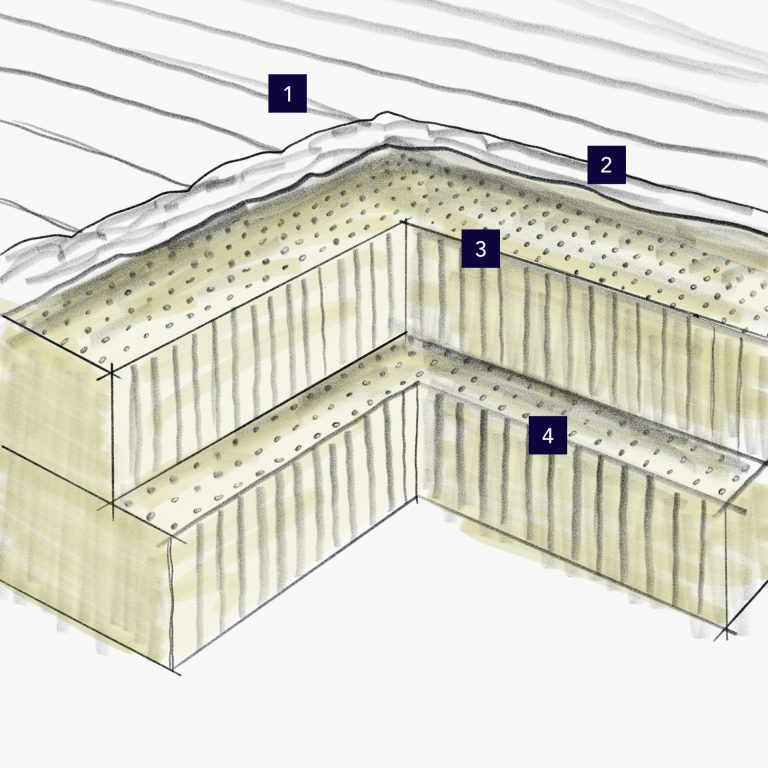 1
2
3
4