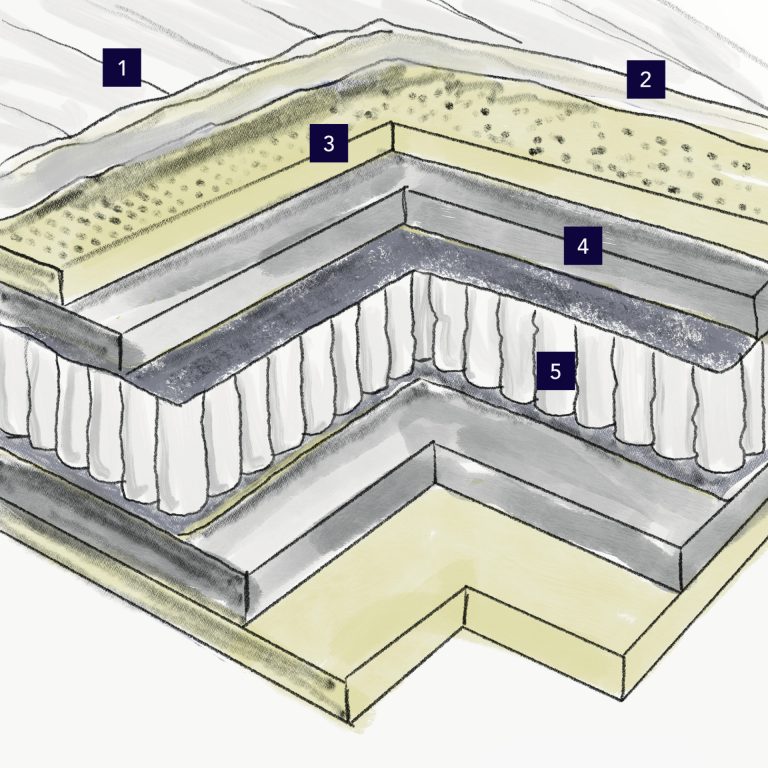 1
2
3
4
5