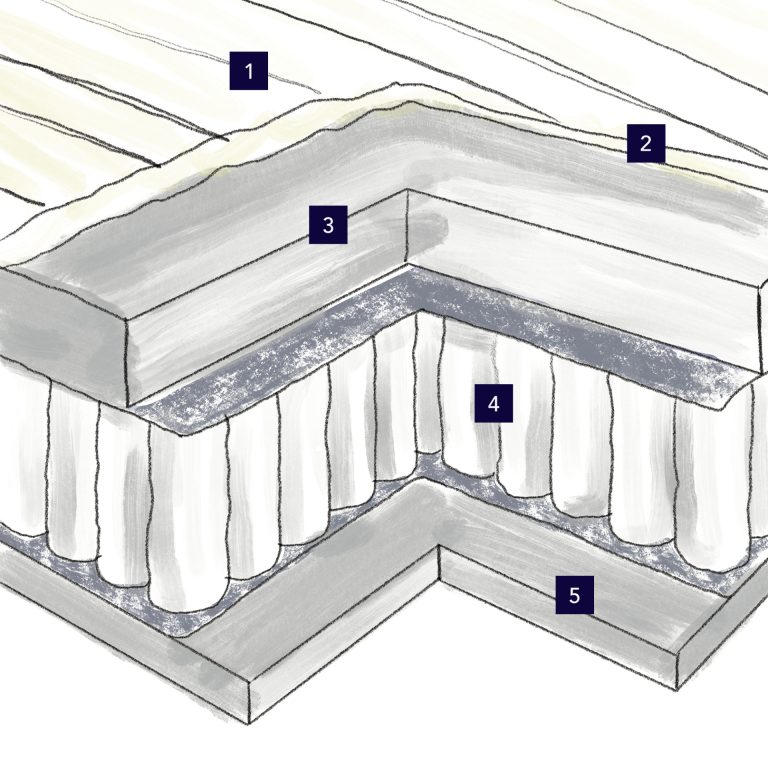 1
2
3
4
5