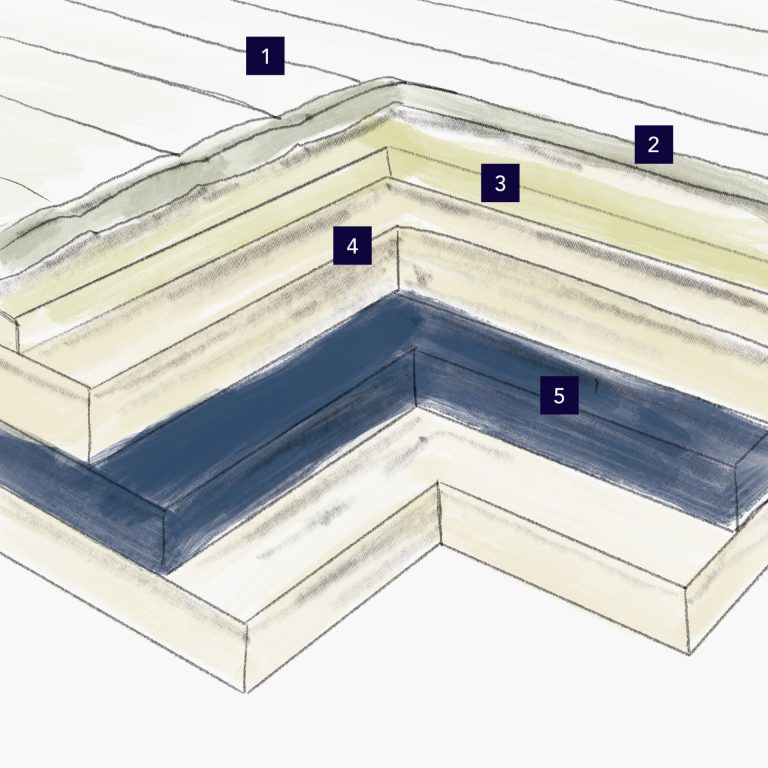 1
2
3
4
5