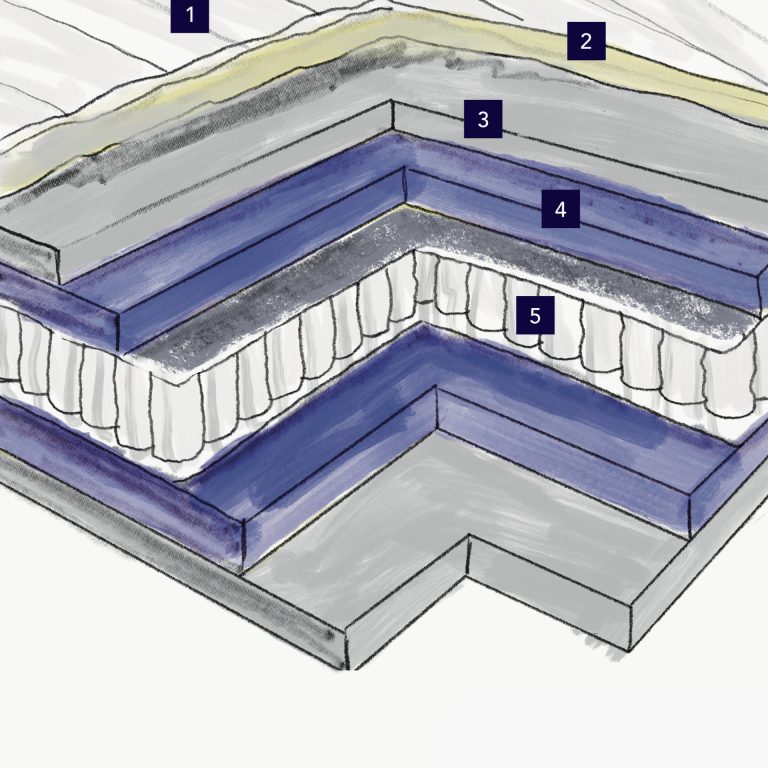 1
2
3
4
5